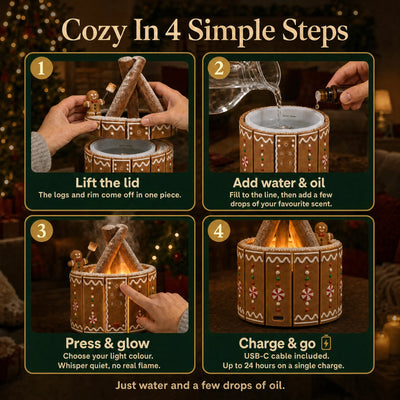 Cozy In 4 Simple Steps

1

Lift the lid

The logs and rim come off in one piece.

2

Add water & oil

Fill to the line, then add a few drops of your favourite scent.

3

Press & glow

Choose your light colour. Whisper quiet, no real flame.

4

Charge & go

USB-C cable included. Up to 24 hours on a single charge.

Just water and a few drops of oil.